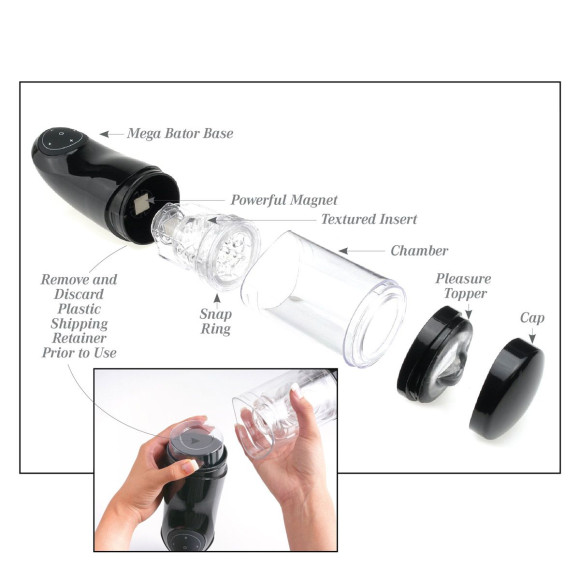 Mega Bator Base

Powerful Magnet

Textured Insert

Chamber

Remove and Discard Plastic Shipping Retainer Prior to Use

Snap Ring

Pleasure Topper

Cap